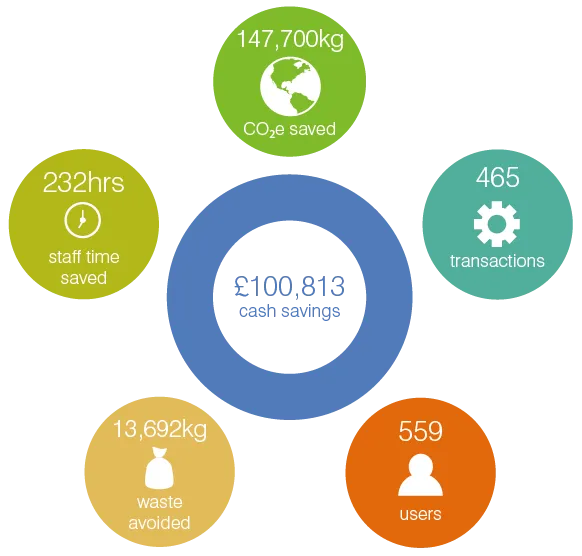 147,700kg
$CO_2e$ saved

232hrs
staff time saved

465
transactions

£100,813
cash savings

13,692kg
waste avoided

559
users